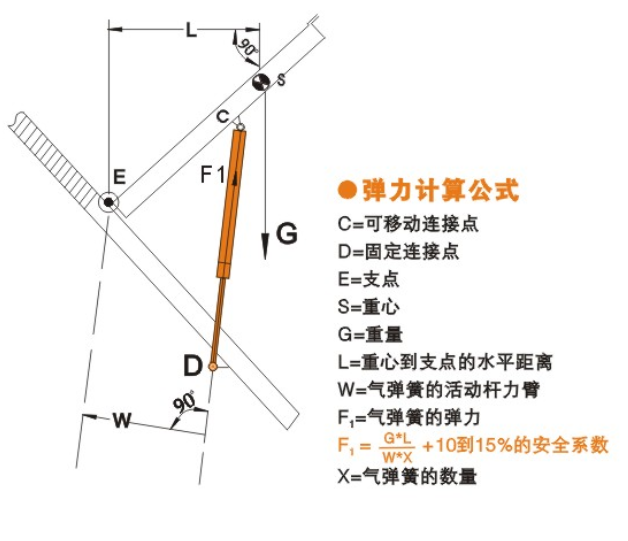 L
90°
S
C
E
F1
G
D
90°
W

●弹力计算公式
C=可移动连接点
D=固定连接点
E=支点
S=重心
G=重量
L=重心到支点的水平距离
W=气弹簧的活动杆力臂
$F_1$=气弹簧的弹力
$F_1 = \frac{G*L}{W*X}$ +10到15%的安全系数
X=气弹簧的数量